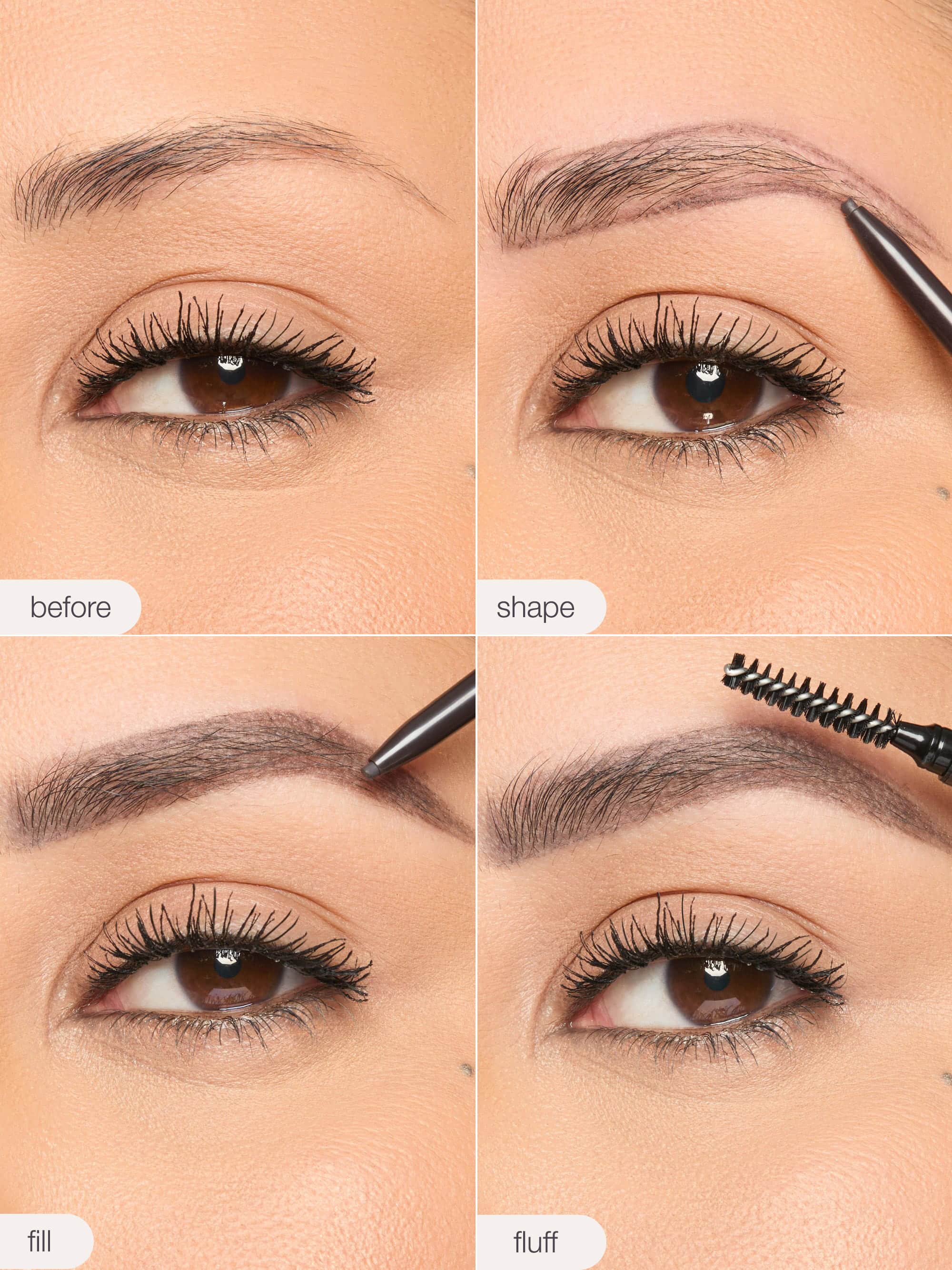 before

shape

fill

fluff